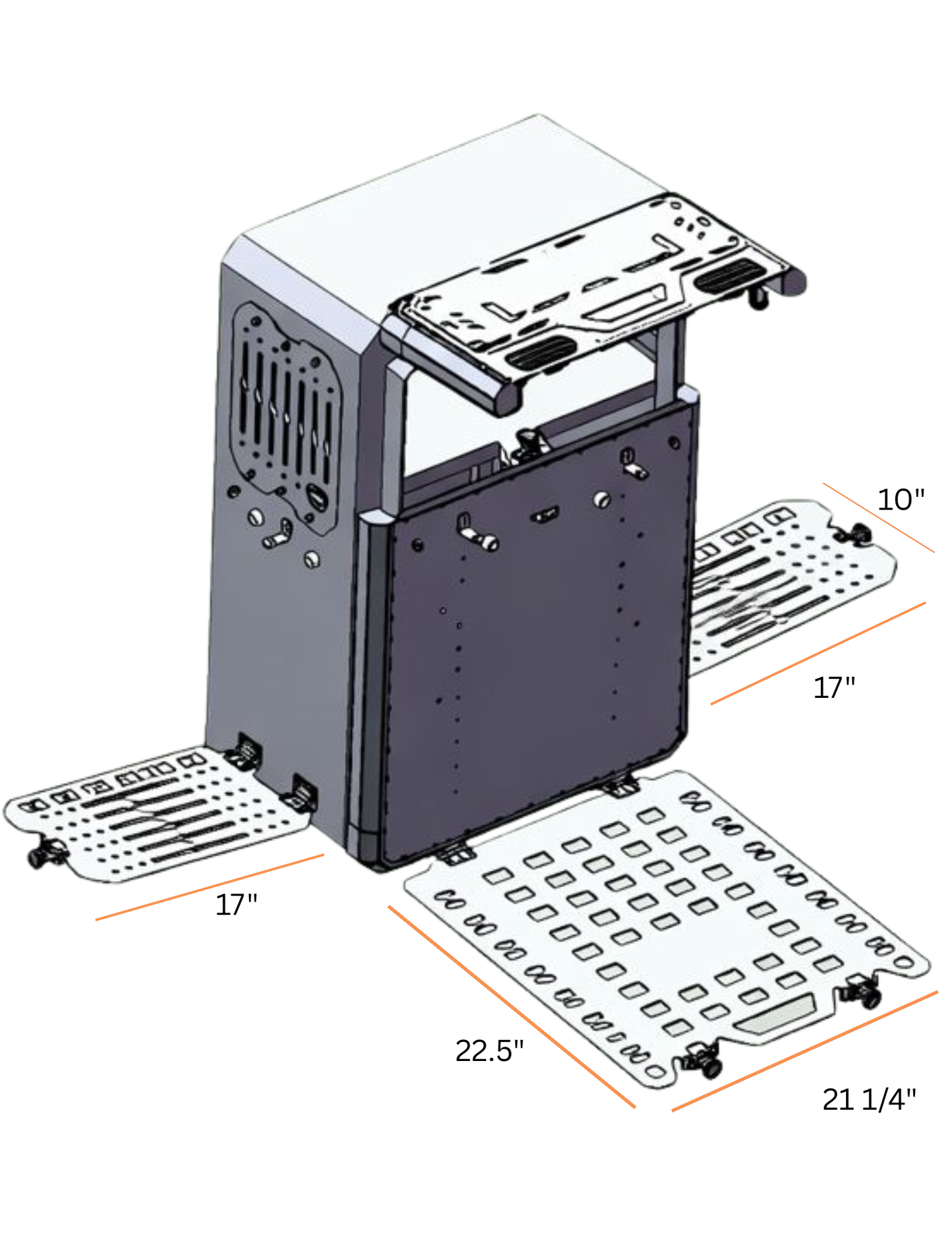 10"

17"

17"

22.5"

21 1/4"