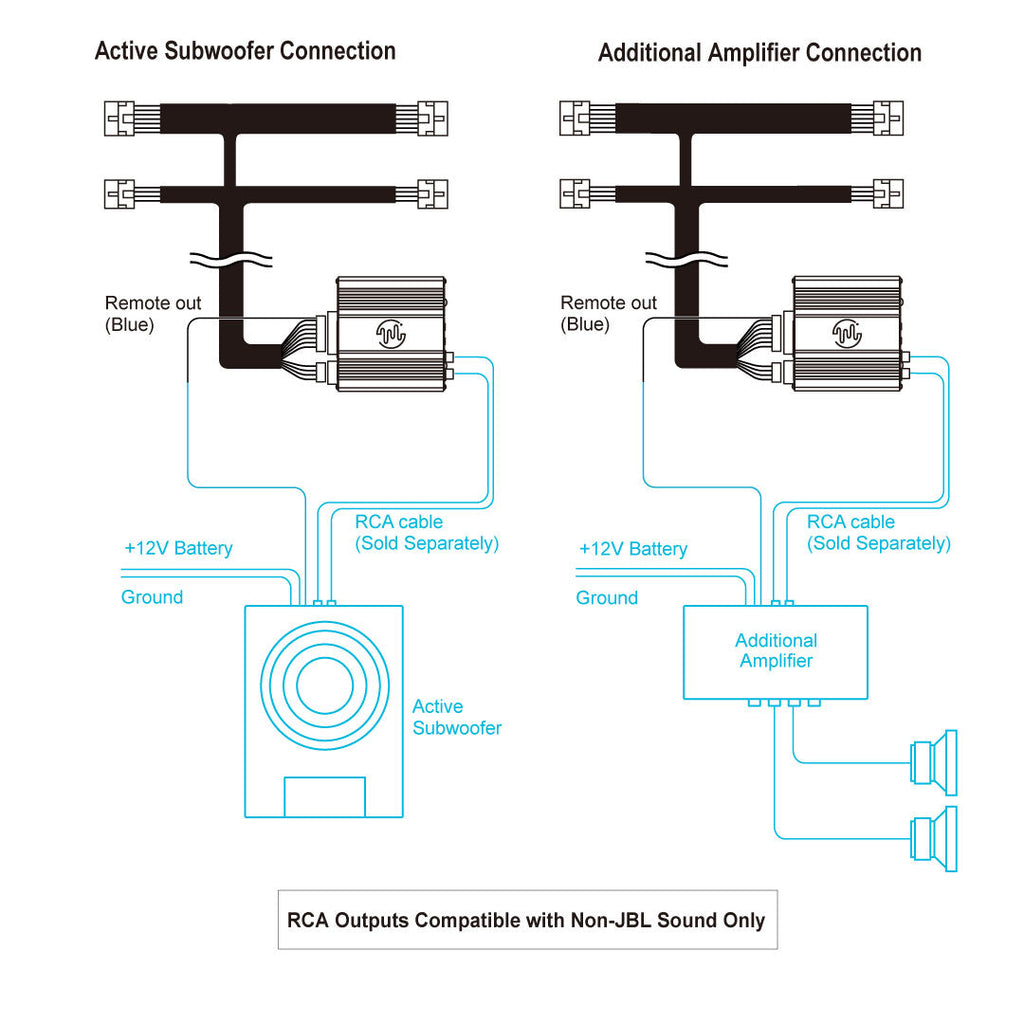 Active Subwoofer Connection

Remote out
(Blue)

RCA cable
(Sold Separately)

+12V Battery

Ground

Active
Subwoofer

Additional Amplifier Connection

Remote out
(Blue)

RCA cable
(Sold Separately)

+12V Battery

Ground

Additional
Amplifier

RCA Outputs Compatible with Non-JBL Sound Only