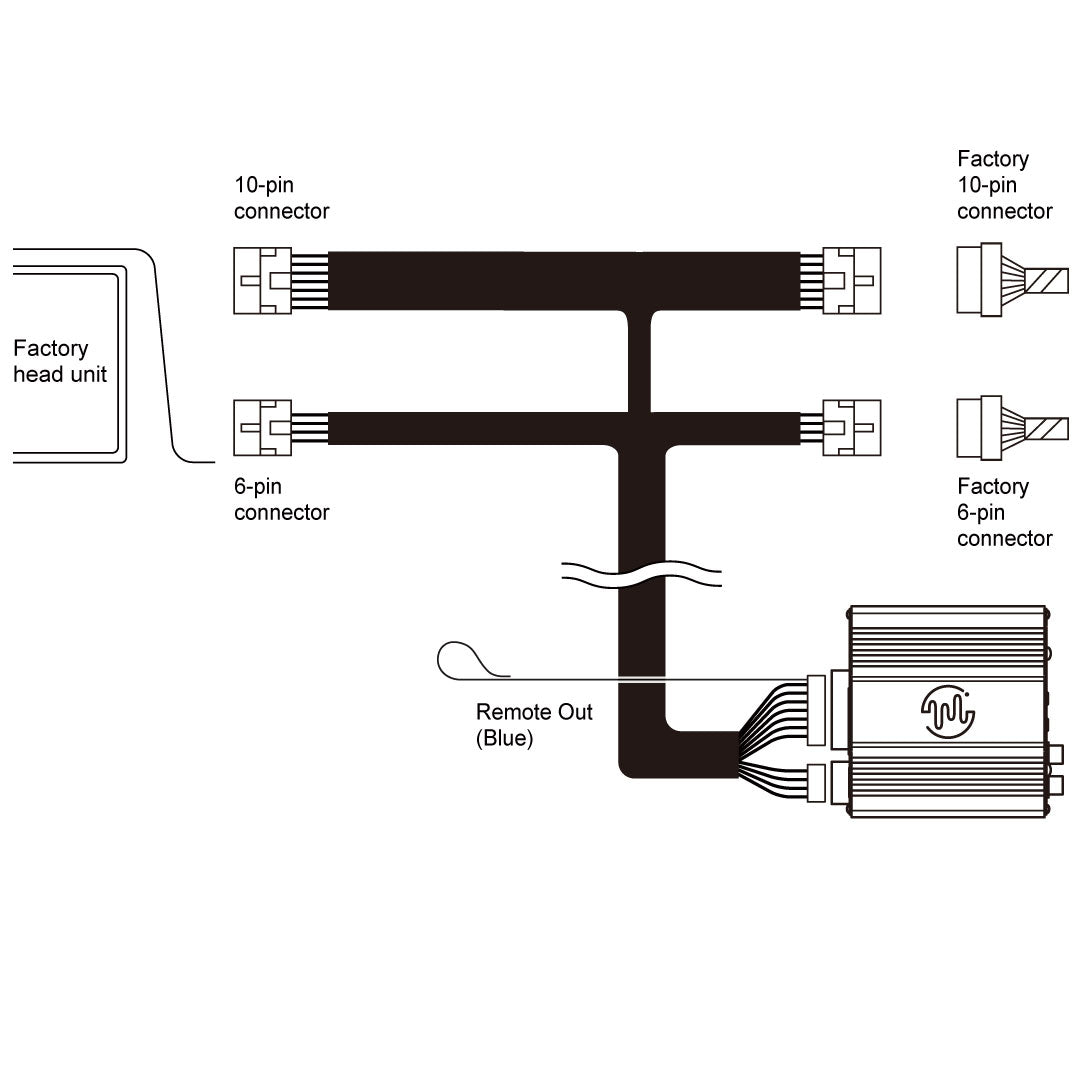 10-pin connector

Factory 10-pin connector

Factory head unit

6-pin connector

Factory 6-pin connector

Remote Out (Blue)